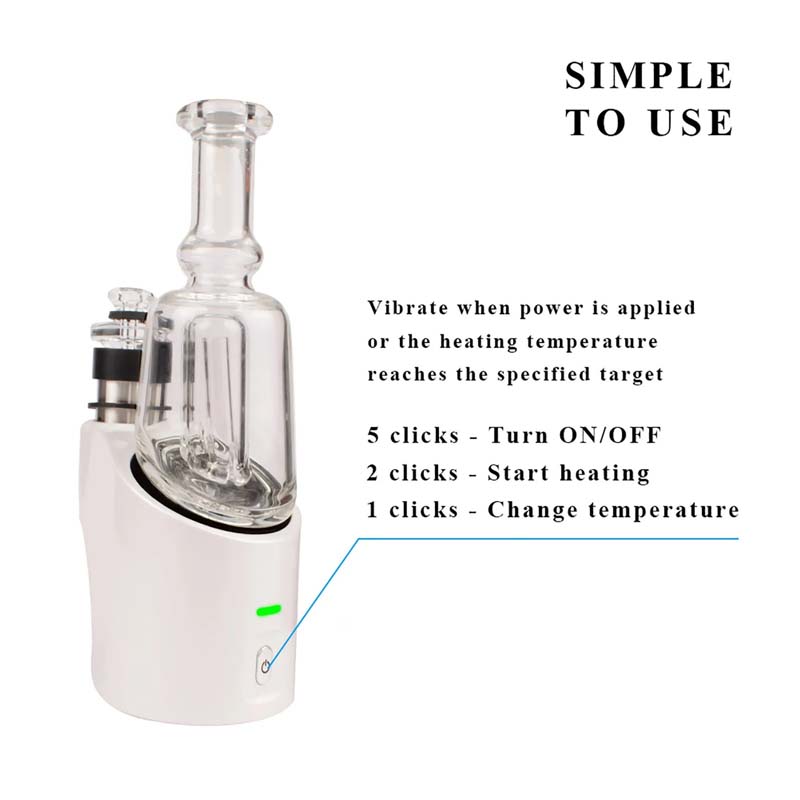 SIMPLE TO USE

Vibrate when power is applied or the heating temperature reaches the specified target

5 clicks - Turn ON/OFF
2 clicks - Start heating
1 clicks - Change temperature