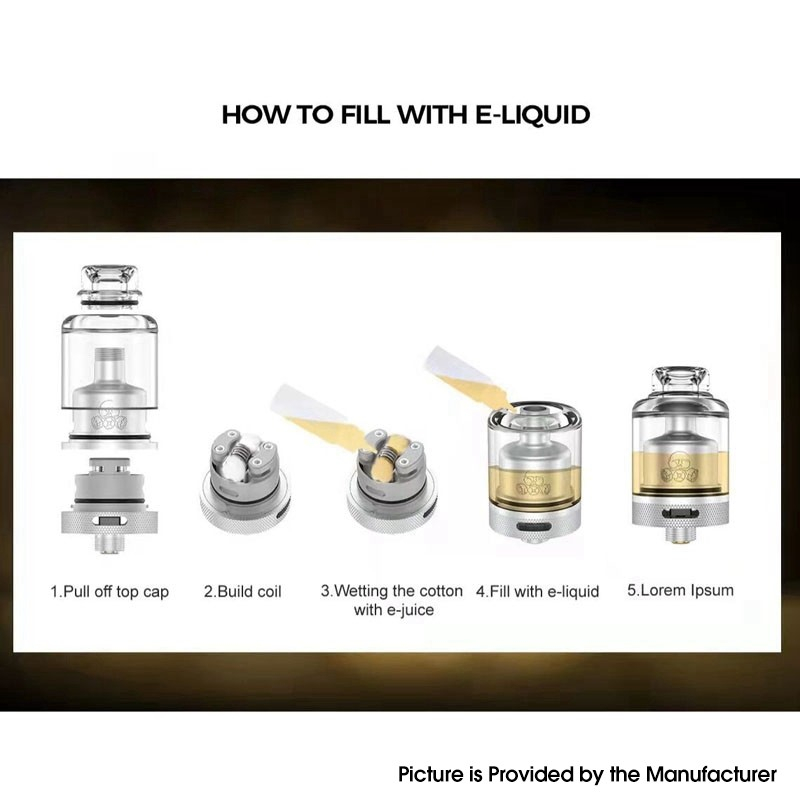 HOW TO FILL WITH E-LIQUID

1.Pull off top cap

2.Build coil

3.Wetting the cotton with e-juice

4.Fill with e-liquid

5.Lorem Ipsum

Picture is Provided by the Manufacturer