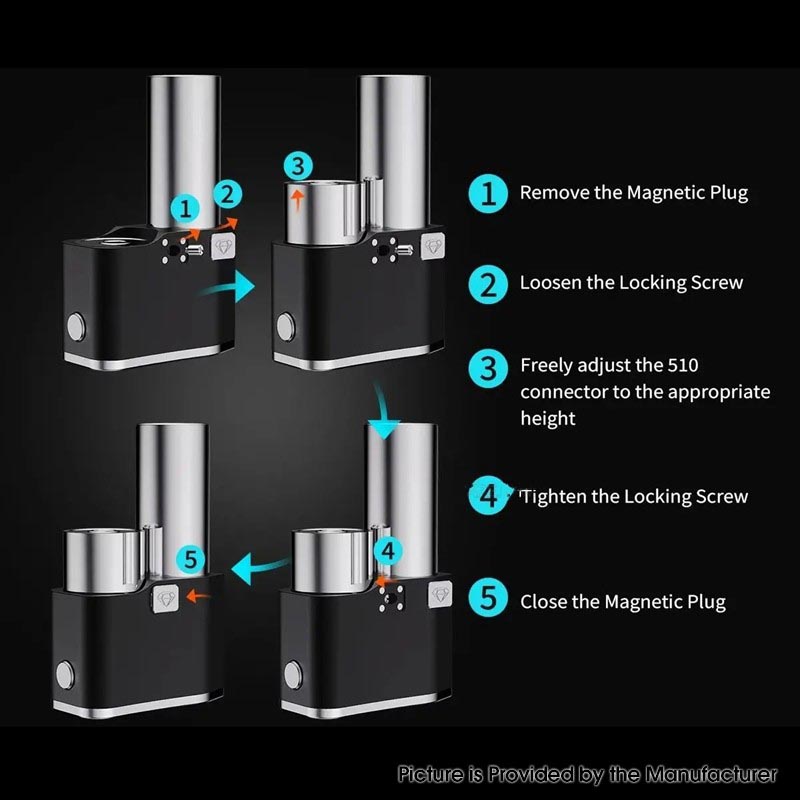 1
2
3
5
4

1 Remove the Magnetic Plug

2 Loosen the Locking Screw

3 Freely adjust the 510 connector to the appropriate height

4 Tighten the Locking Screw

5 Close the Magnetic Plug

Picture is Provided by the Manufacturer